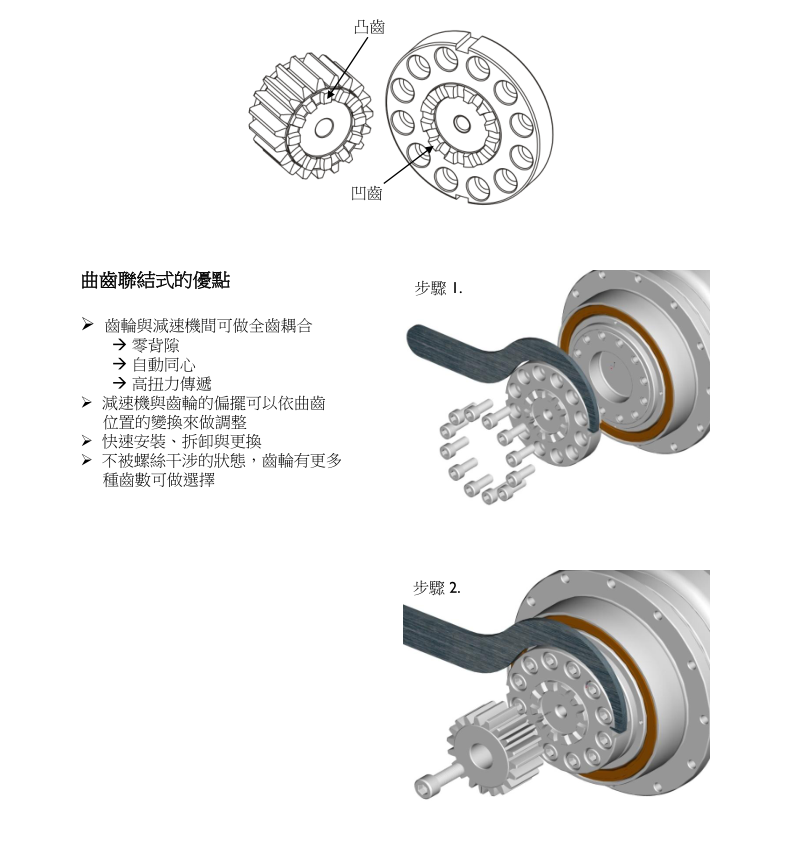 凸齒

凹齒

曲齒聯結式的優點

➢ 齒輪與減速機間可做全齒耦合
→ 零背隙
→ 自動同心
→ 高扭力傳遞
➢ 減速機與齒輪的偏擺可以依曲齒位置的變換來做調整
➢ 快速安裝、拆卸與更換
➢ 不被螺絲干涉的狀態，齒輪有更多種齒數可做選擇

步驟 1.

步驟 2.