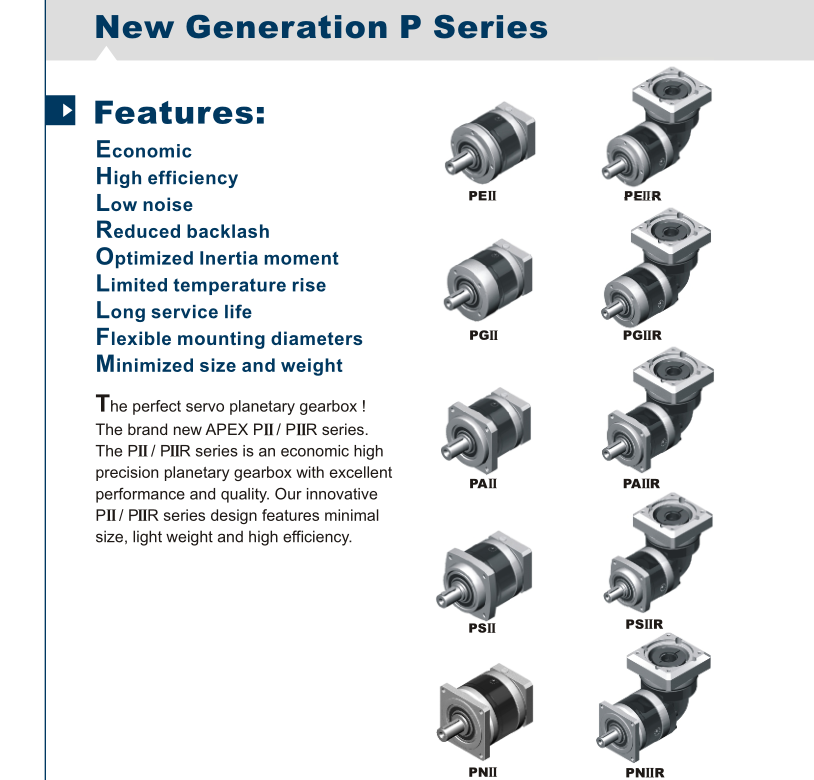 New Generation P Series

Features:

Economic
High efficiency
Low noise
Reduced backlash
Optimized Inertia moment
Limited temperature rise
Long service life
Flexible mounting diameters
Minimized size and weight

The perfect servo planetary gearbox ! The brand new APEX PII / PIIR series. The PII / PIIR series is an economic high precision planetary gearbox with excellent performance and quality. Our innovative PII / PIIR series design features minimal size, light weight and high efficiency.

PEII

PEIIR

PGII

PGIIR

PAII

PAIIR

PSII

PSIIR

PNII

PNIIR