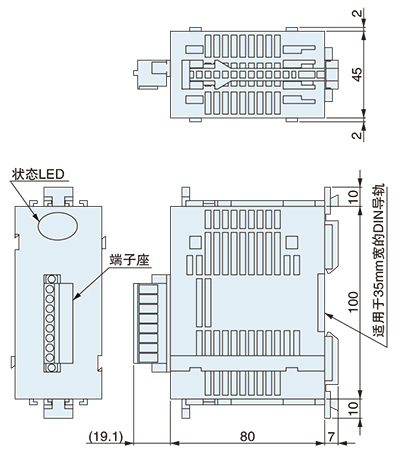 2
45
2
状态LED
端子座
10
适用于35mm宽的DIN导轨
100
10
(19.1)
80
7